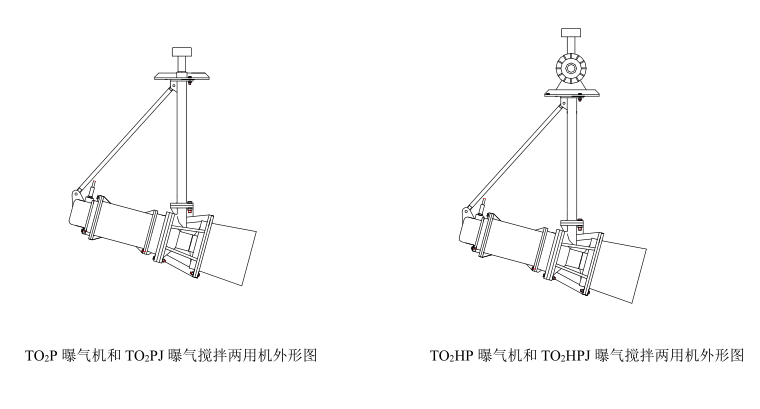 $TO_2P$ 曝气机和 $TO_2PJ$ 曝气搅拌两用机外形图

$TO_2HP$ 曝气机和 $TO_2HPJ$ 曝气搅拌两用机外形图